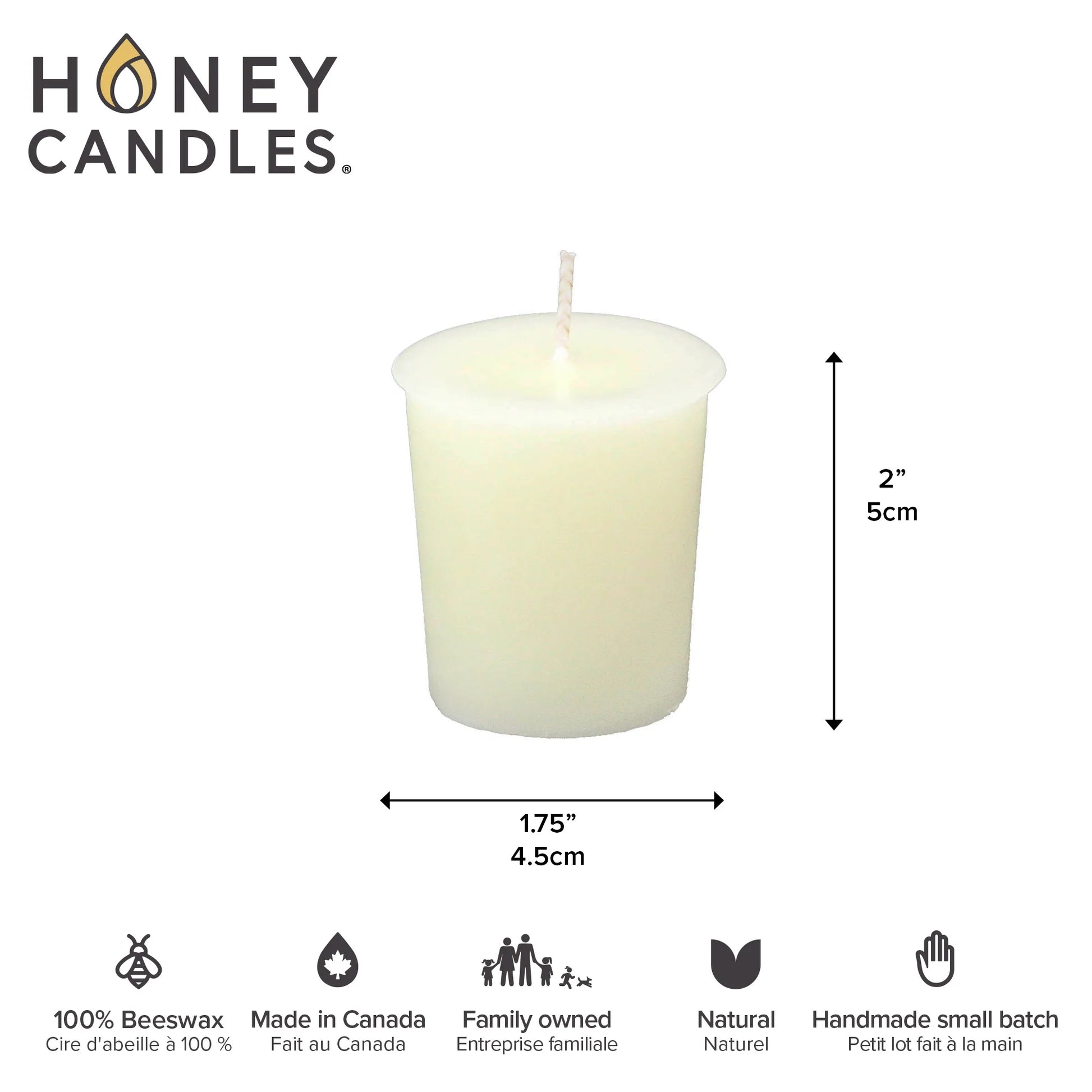 HONEY CANDLES®

2”
5cm

1.75”
4.5cm

100% Beeswax
Cire d'abeille à 100 %

Made in Canada
Fait au Canada

Family owned
Entreprise familiale

Natural
Naturel

Handmade small batch
Petit lot fait à la main